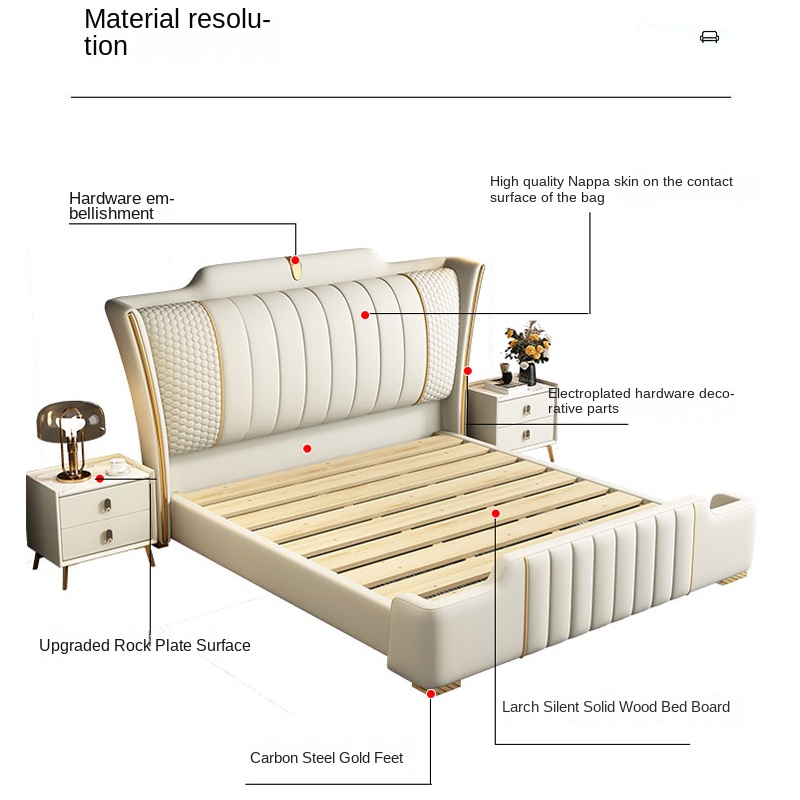 Material resolution

Hardware embellishment

High quality Nappa skin on the contact surface of the bag

Electroplated hardware decorative parts

Upgraded Rock Plate Surface

Larch Silent Solid Wood Bed Board

Carbon Steel Gold Feet