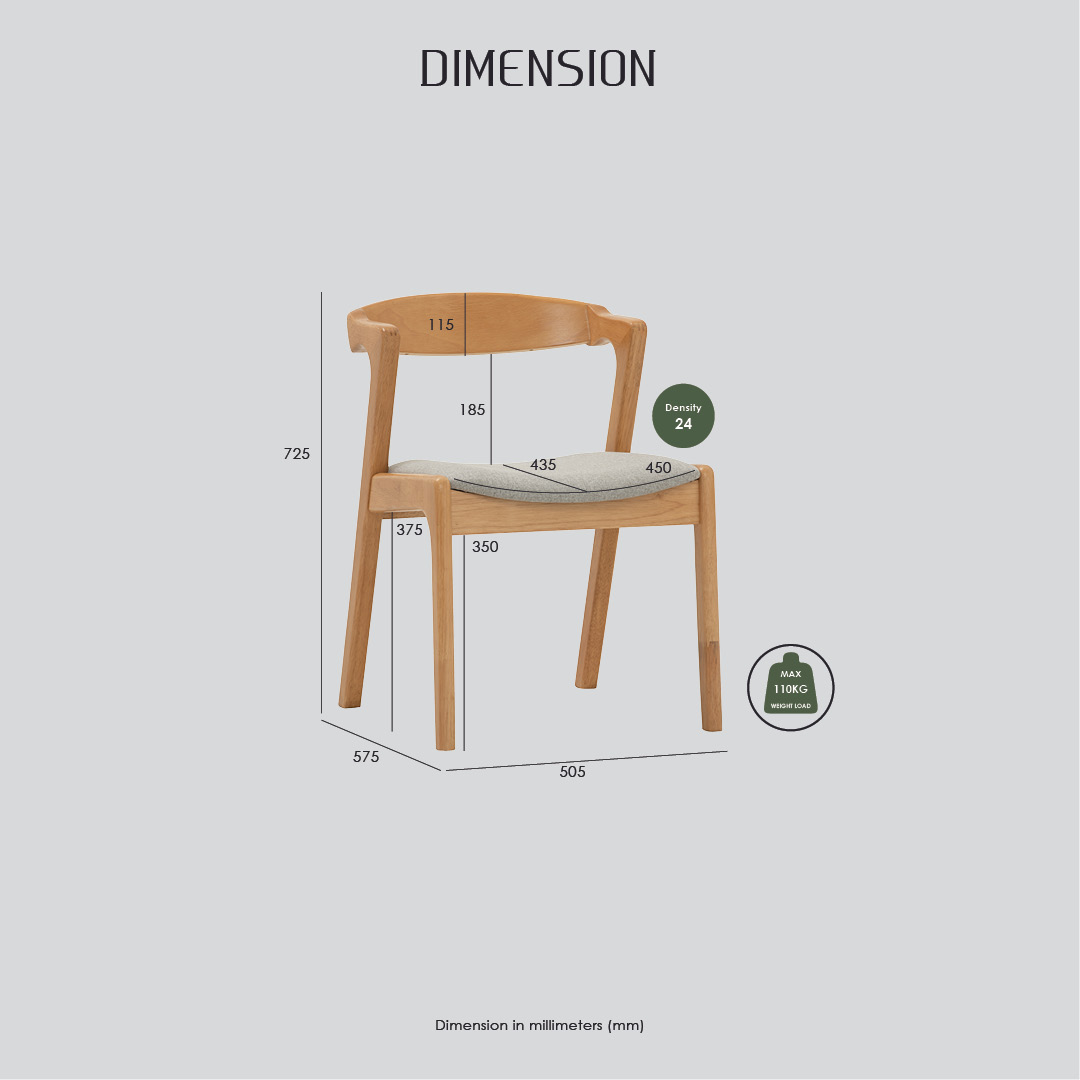 DIMENSION

115

185

Density
24

725

435

450

375

350

MAX
110KG
WEIGHT LOAD

575

505

Dimension in millimeters (mm)